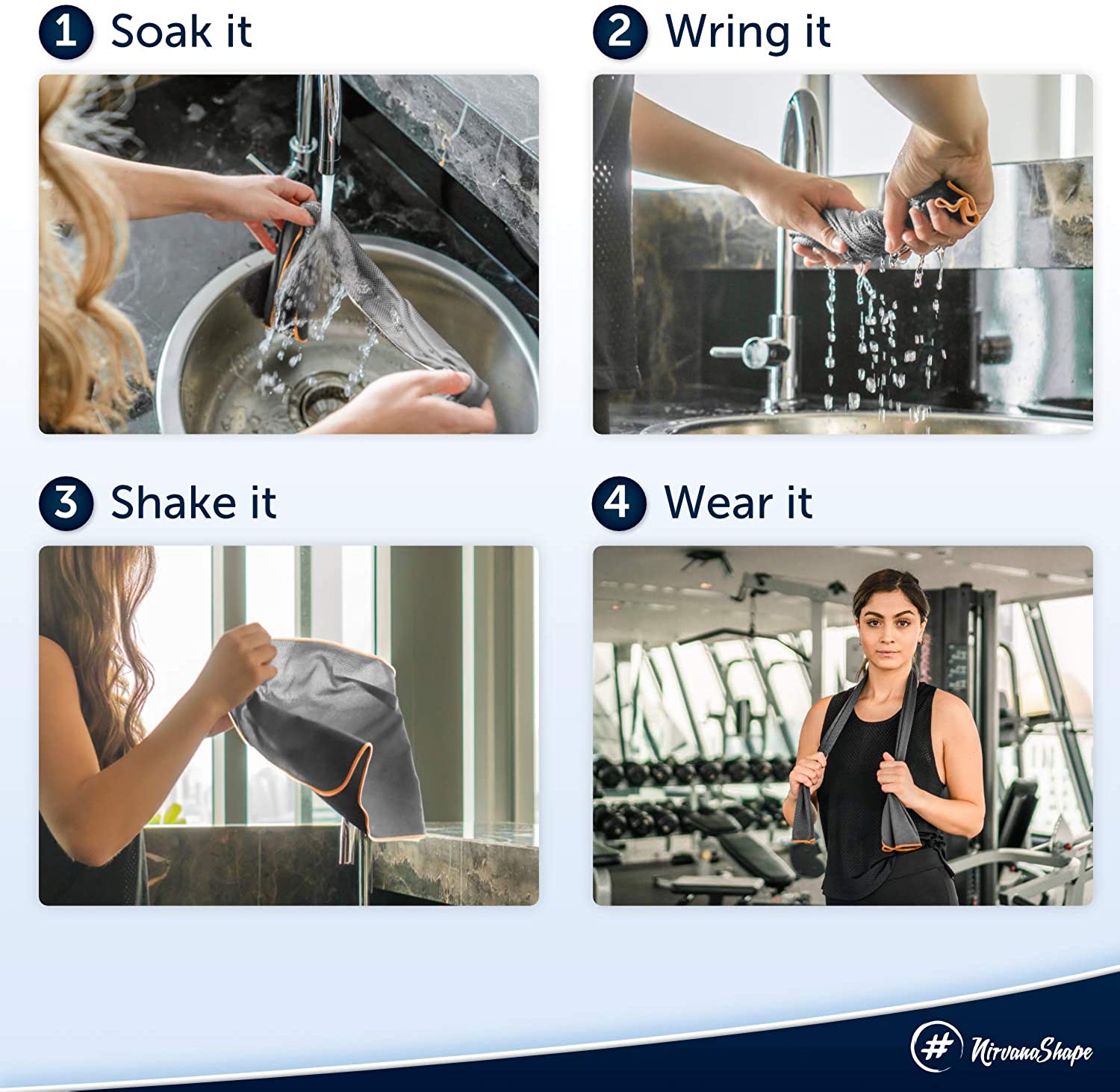 1 Soak it

2 Wring it

3 Shake it

4 Wear it

# NirvanaShape